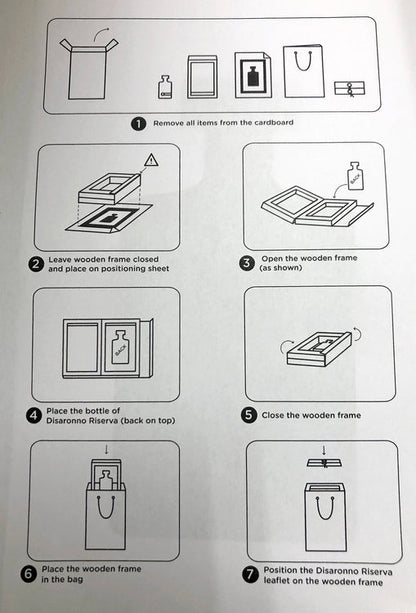 1 Remove all items from the cardboard

BACK

2 Leave wooden frame closed and place on positioning sheet

3 Open the wooden frame (as shown)

BACK

4 Place the bottle of Disaronno Riserva (back on top)

5 Close the wooden frame

6 Place the wooden frame in the bag

7 Position the Disaronno Riserva leaflet on the wooden frame